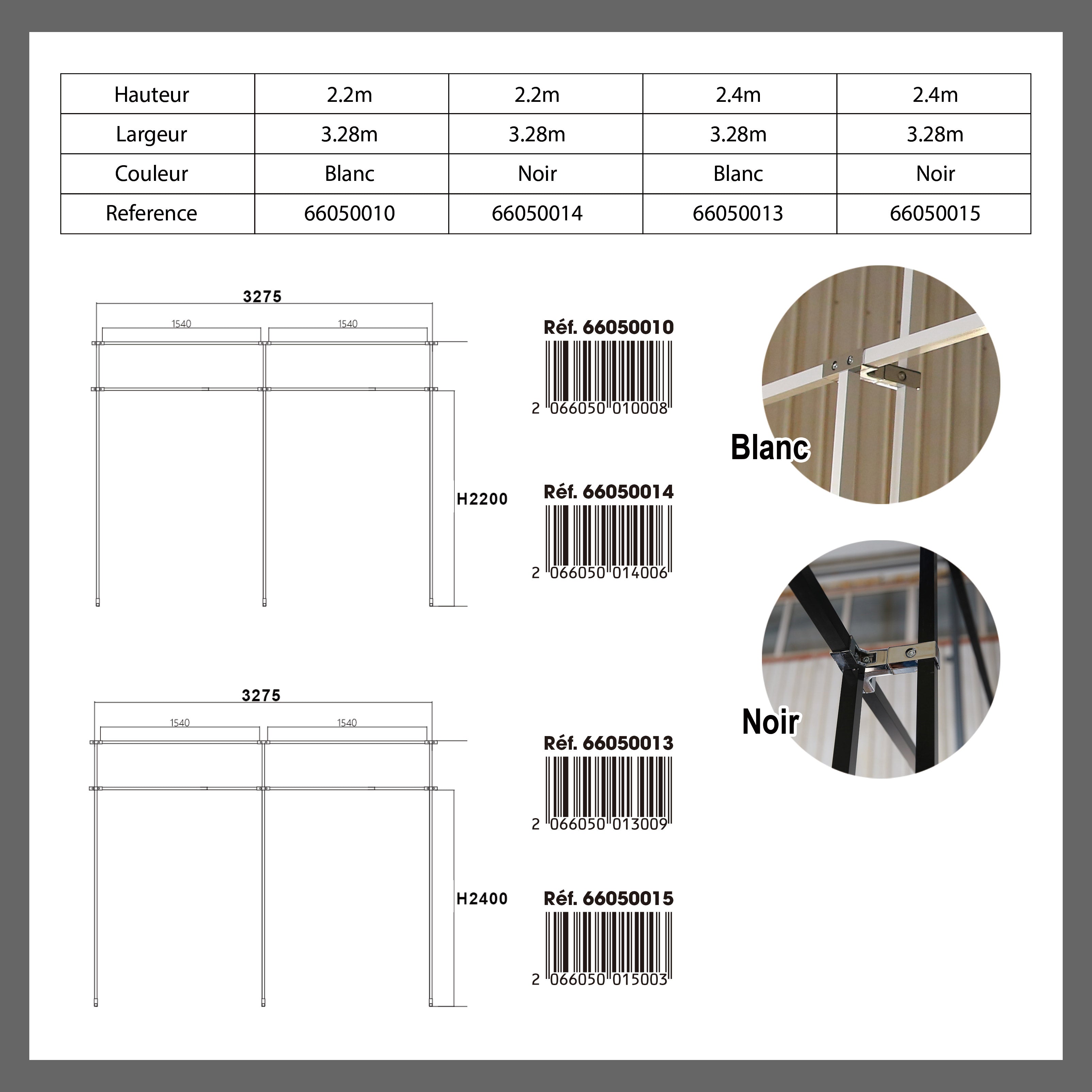 | Hauteur | 2.2m | 2.2m | 2.4m | 2.4m |
|---|---|---|---|---|
| Largeur | 3.28m | 3.28m | 3.28m | 3.28m |
| Couleur | Blanc | Noir | Blanc | Noir |
| Reference | 66050010 | 66050014 | 66050013 | 66050015 |

3275

1540

1540

H2200

Réf. 66050010

2 066050 010008

Réf. 66050014

2 066050 014006

Blanc

3275

1540

1540

H2400

Réf. 66050013

2 066050 013009

Réf. 66050015

2 066050 015003

Noir